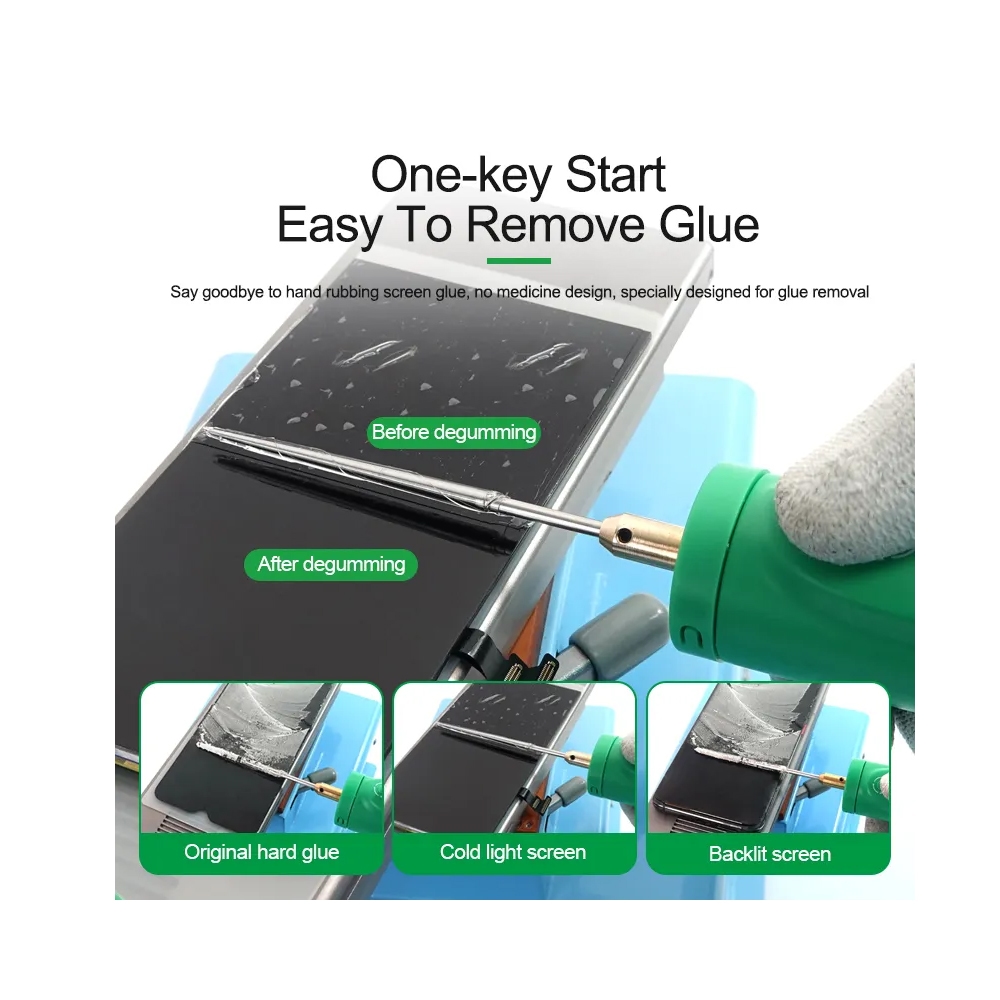 One-key Start
Easy To Remove Glue

Say goodbye to hand rubbing screen glue, no medicine design, specially designed for glue removal

Before degumming

After degumming

Original hard glue

Cold light screen

Backlit screen